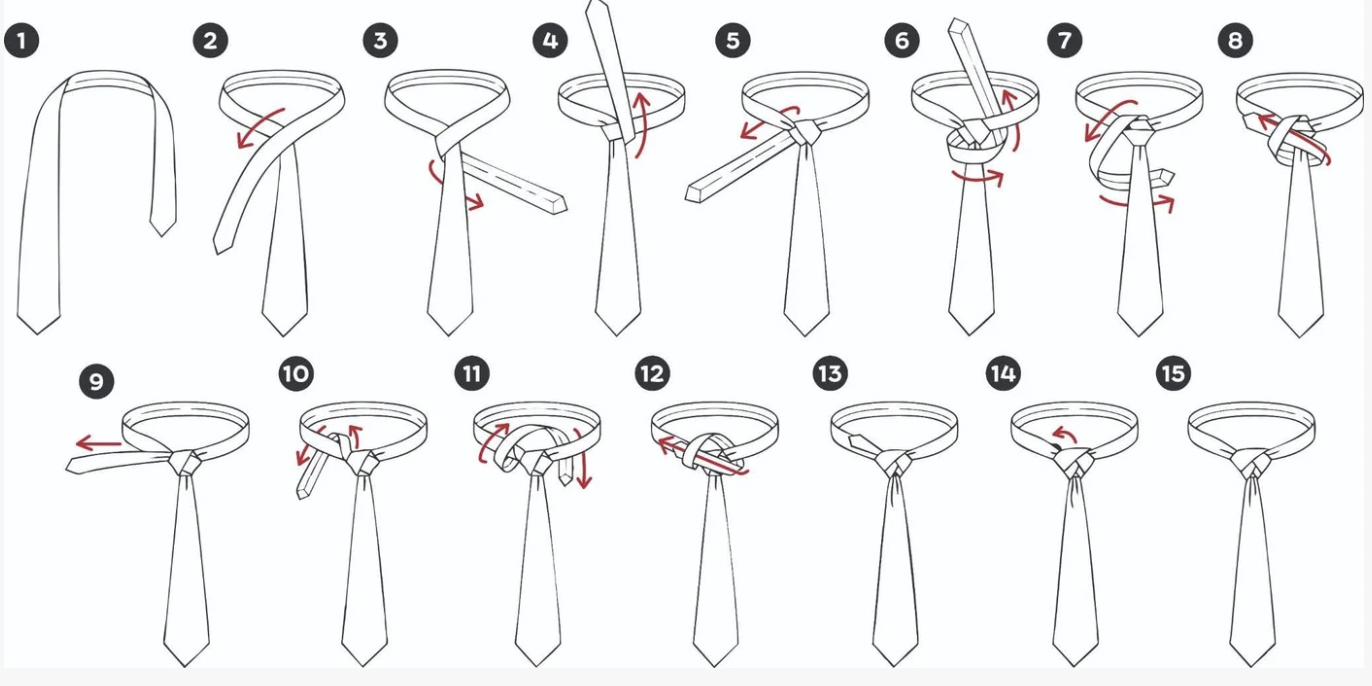 1 2 3 4 5 6 7 8

9 10 11 12 13 14 15